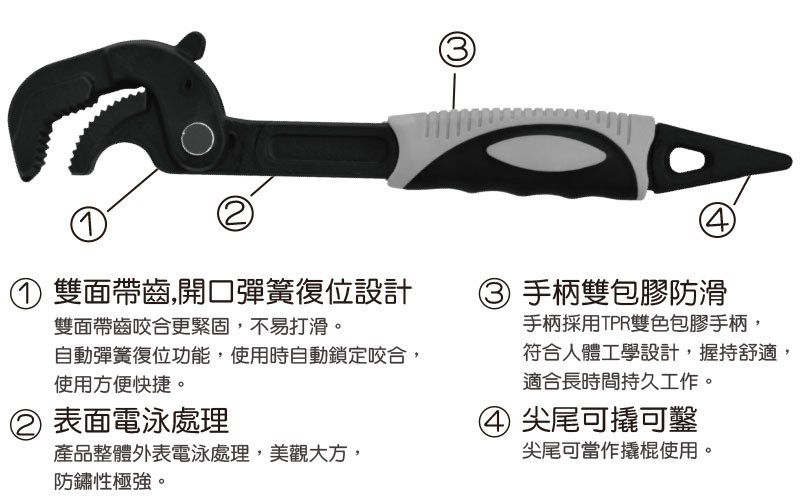 ③

①

②

④

① 雙面帶齒,開口彈簧復位設計
雙面帶齒咬合更緊固，不易打滑。
自動彈簧復位功能，使用時自動鎖定咬合，
使用方便快捷。

② 表面電泳處理
產品整體外表電泳處理，美觀大方，
防鏽性極強。

③ 手柄雙包膠防滑
手柄採用TPR雙色包膠手柄，
符合人體工學設計，握持舒適，
適合長時間持久工作。

④ 尖尾可撬可鑿
尖尾可當作撬棍使用。