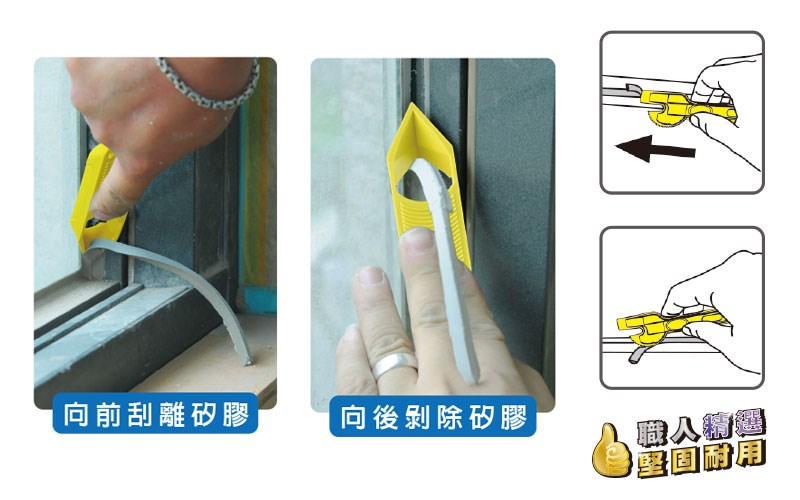 向前刮離矽膠

向後剝除矽膠

職人精選
堅固耐用