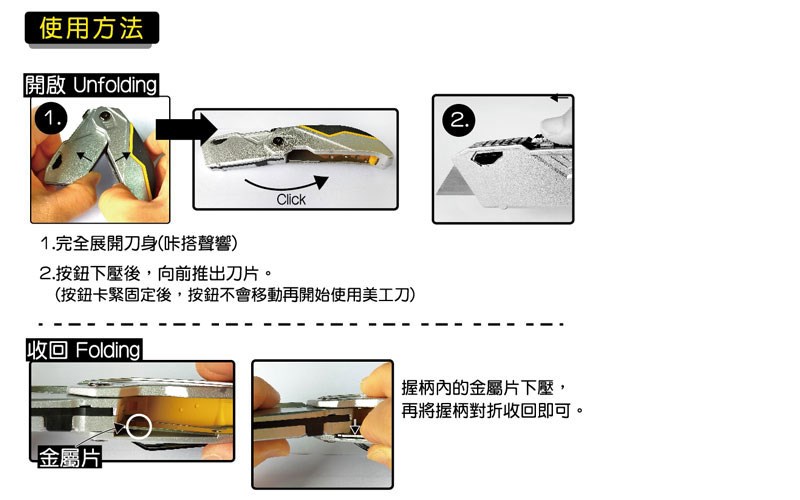 使用方法

開啟 Unfolding

1.

Click

2.

1.完全展開刀身(咔搭聲響)

2.按鈕下壓後，向前推出刀片。
(按鈕卡緊固定後，按鈕不會移動再開始使用美工刀)

收回 Folding

金屬片

握柄內的金屬片下壓，
再將握柄對折收回即可。